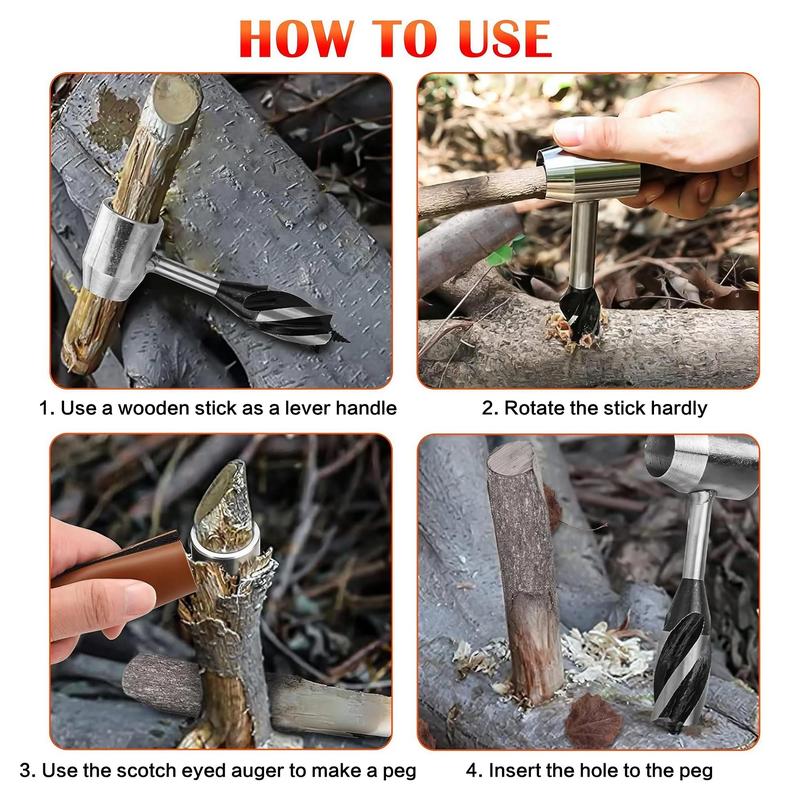 HOW TO USE

1. Use a wooden stick as a lever handle

2. Rotate the stick hardly

3. Use the scotch eyed auger to make a peg

4. Insert the hole to the peg